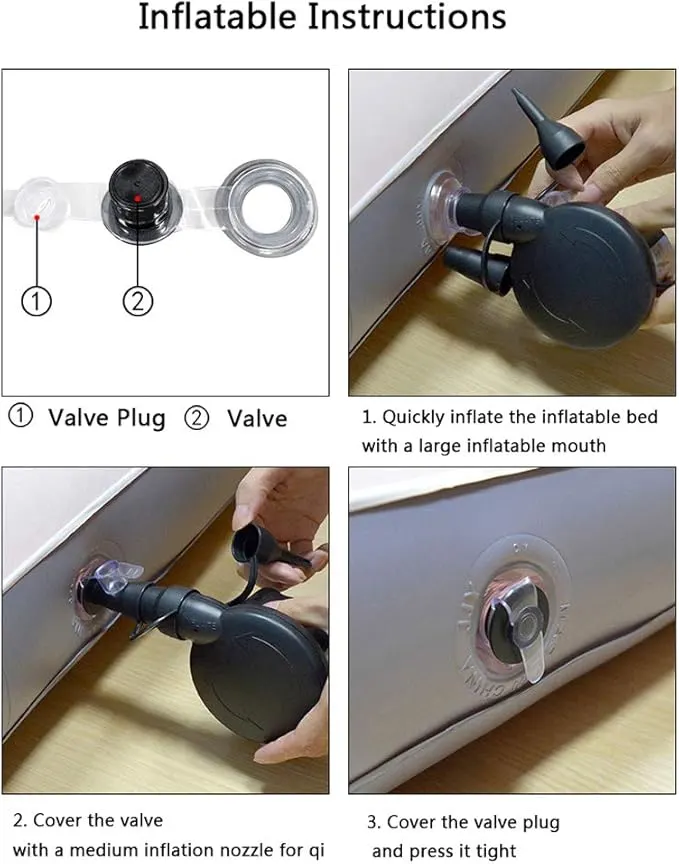 Inflatable Instructions

①

②

① Valve Plug ② Valve

1. Quickly inflate the inflatable bed with a large inflatable mouth

2. Cover the valve with a medium inflation nozzle for qi

3. Cover the valve plug and press it tight